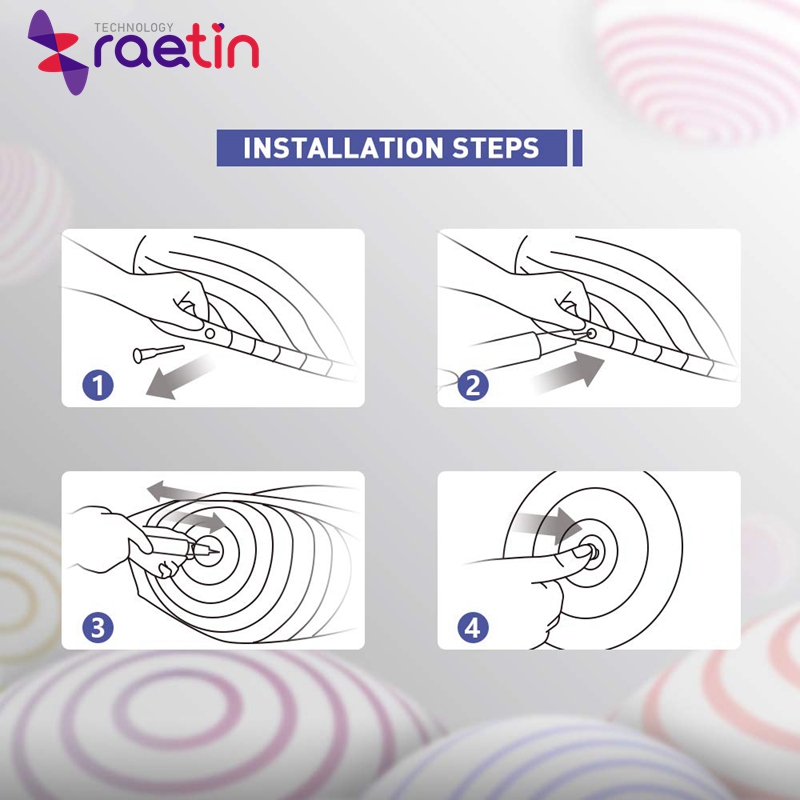 TECHNOLOGY
raetin

INSTALLATION STEPS

1

2

3

4