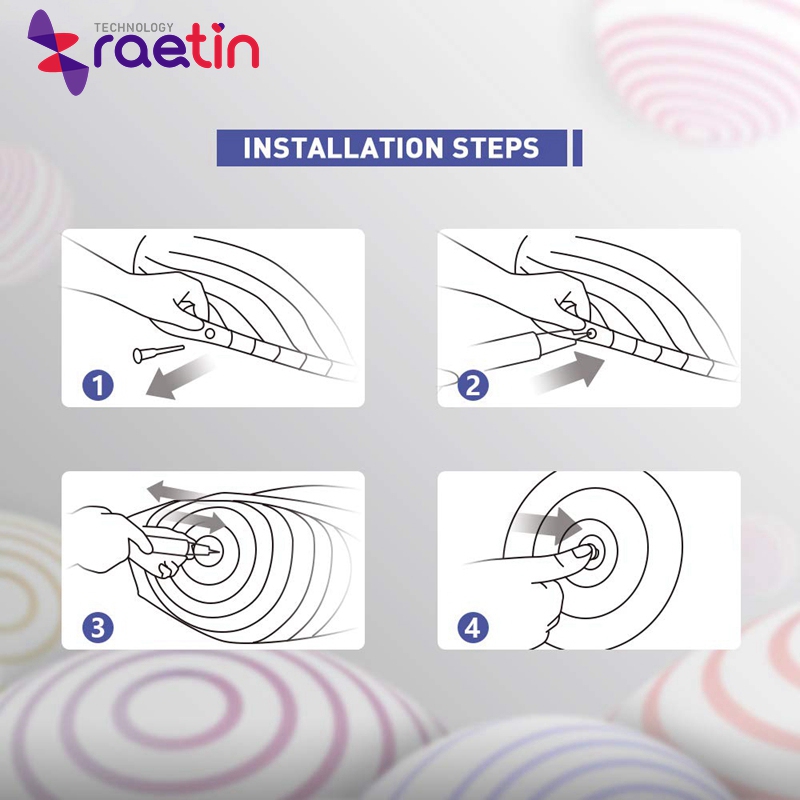 TECHNOLOGY
raetin

INSTALLATION STEPS

1

2

3

4